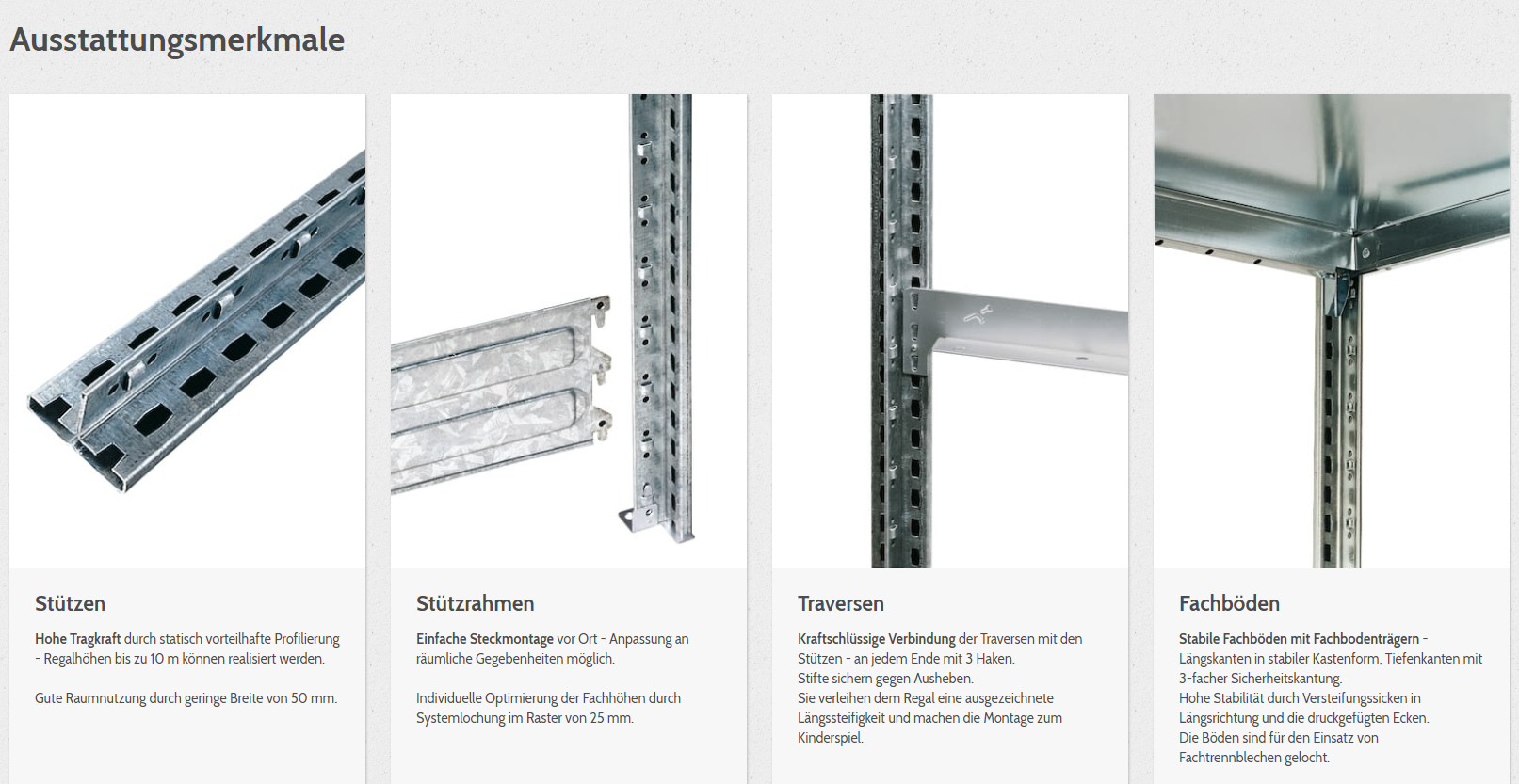 Ausstattungsmerkmale

Stützen

Hohe Tragkraft durch statisch vorteilhafte Profilierung - Regalhöhen bis zu 10 m können realisiert werden.

Gute Raumnutzung durch geringe Breite von 50 mm.

Stützrahmen

Einfache Steckmontage vor Ort - Anpassung an räumliche Gegebenheiten möglich.

Individuelle Optimierung der Fachhöhen durch Systemlochung im Raster von 25 mm.

Traversen

Kraftschlüssige Verbindung der Traversen mit den Stützen - an jedem Ende mit 3 Haken.
Stifte sichern gegen Ausheben.
Sie verleihen dem Regal eine ausgezeichnete Längssteifigkeit und machen die Montage zum Kinderspiel.

Fachböden

Stabile Fachböden mit Fachbodenträgern - Längskanten in stabiler Kastenform, Tiefenkanten mit 3-facher Sicherheitskantung.
Hohe Stabilität durch Versteifungssicken in Längsrichtung und die druckgefügten Ecken.
Die Böden sind für den Einsatz von Fachtrennblechen gelocht.