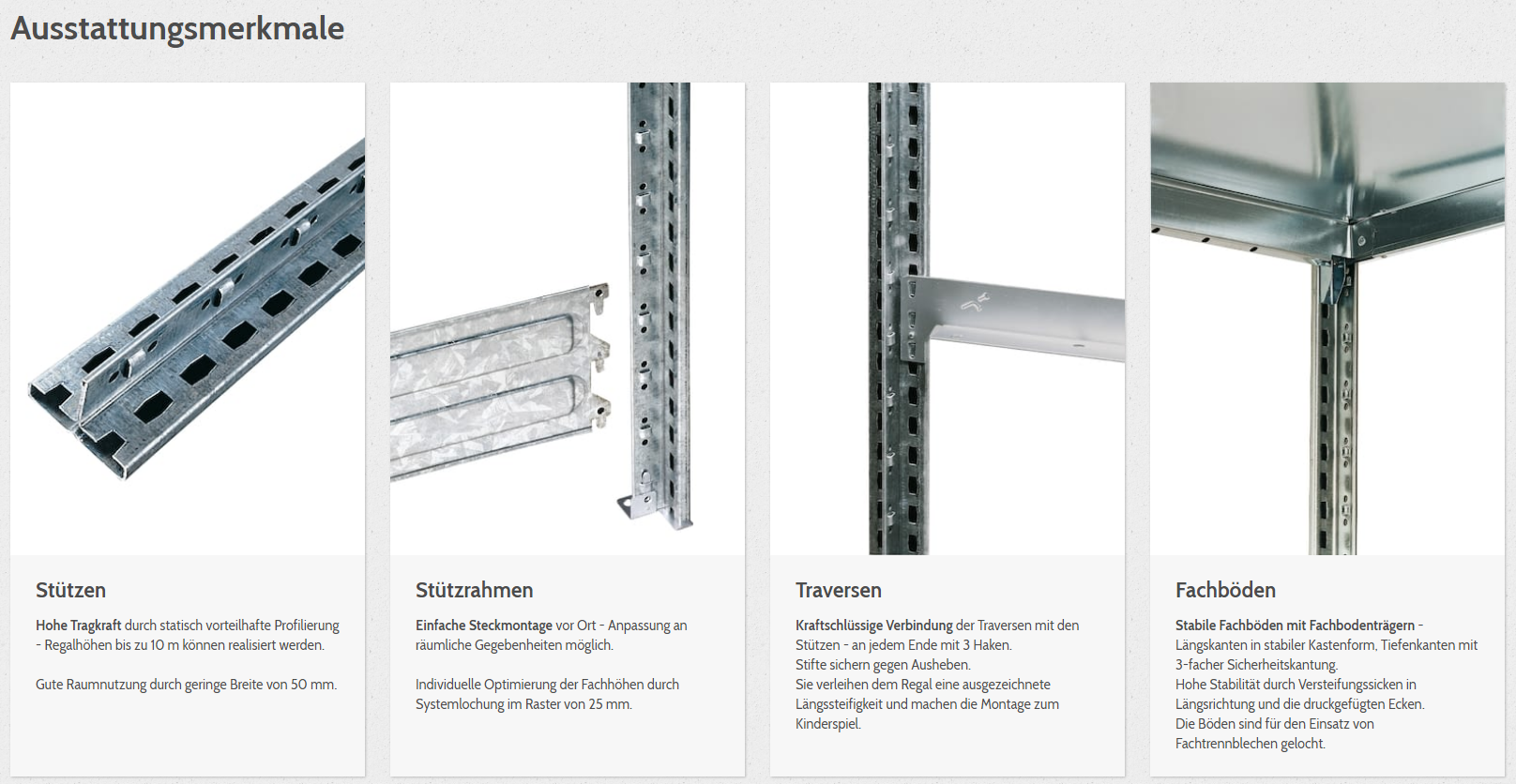 Ausstattungsmerkmale

Stützen

Hohe Tragkraft durch statisch vorteilhafte Profilierung - Regalhöhen bis zu 10 m können realisiert werden.

Gute Raumnutzung durch geringe Breite von 50 mm.

Stützrahmen

Einfache Steckmontage vor Ort - Anpassung an räumliche Gegebenheiten möglich.

Individuelle Optimierung der Fachhöhen durch Systemlochung im Raster von 25 mm.

Traversen

Kraftschlüssige Verbindung der Traversen mit den Stützen - an jedem Ende mit 3 Haken.
Stifte sichern gegen Ausheben.
Sie verleihen dem Regal eine ausgezeichnete Längssteifigkeit und machen die Montage zum Kinderspiel.

Fachböden

Stabile Fachböden mit Fachbodenträgern - Längskanten in stabiler Kastenform, Tiefenkanten mit 3-facher Sicherheitskantung.
Hohe Stabilität durch Versteifungssicken in Längsrichtung und die druckgefügten Ecken.
Die Böden sind für den Einsatz von Fachtrennblechen gelocht.