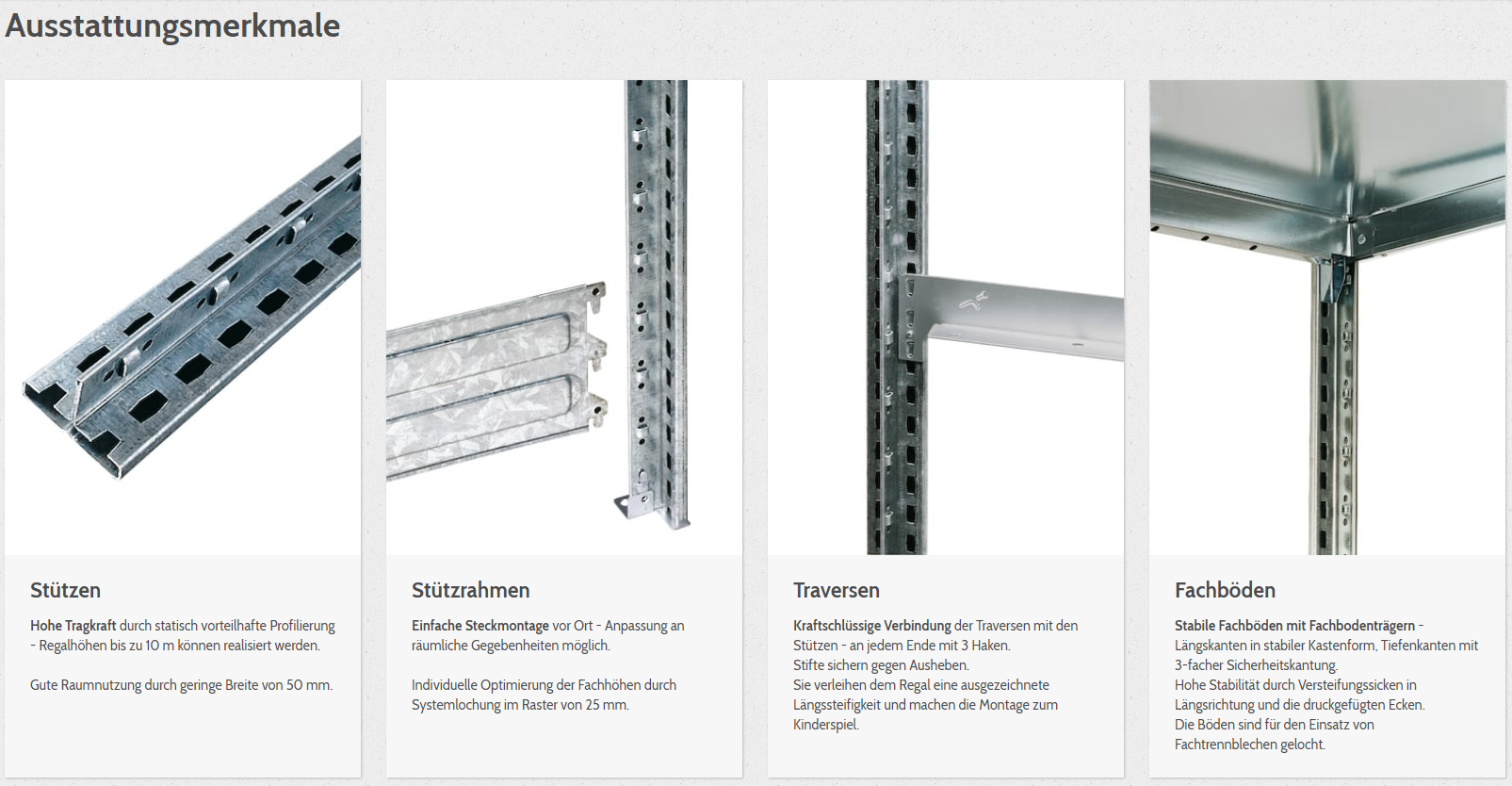 Ausstattungsmerkmale

Stützen

Hohe Tragkraft durch statisch vorteilhafte Profilierung - Regalhöhen bis zu 10 m können realisiert werden.

Gute Raumnutzung durch geringe Breite von 50 mm.

Stützrahmen

Einfache Steckmontage vor Ort - Anpassung an räumliche Gegebenheiten möglich.

Individuelle Optimierung der Fachhöhen durch Systemlochung im Raster von 25 mm.

Traversen

Kraftschlüssige Verbindung der Traversen mit den Stützen - an jedem Ende mit 3 Haken.
Stifte sichern gegen Ausheben.
Sie verleihen dem Regal eine ausgezeichnete Längssteifigkeit und machen die Montage zum Kinderspiel.

Fachböden

Stabile Fachböden mit Fachbodenträgern - Längskanten in stabiler Kastenform, Tiefenkanten mit 3-facher Sicherheitskantung.
Hohe Stabilität durch Versteifungssicken in Längsrichtung und die druckgefügten Ecken.
Die Böden sind für den Einsatz von Fachtrennblechen gelocht.