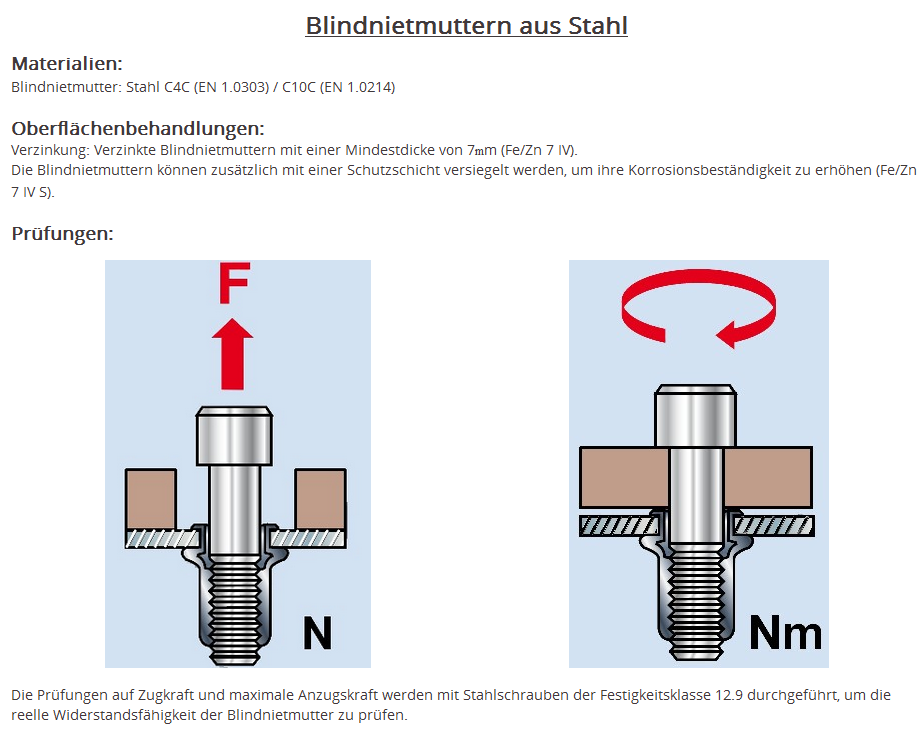 Blindnietmuttern aus Stahl

Materialien:
Blindnietmutter: Stahl C4C (EN 1.0303) / C10C (EN 1.0214)

Oberflächenbehandlungen:
Verzinkung: Verzinkte Blindnietmuttern mit einer Mindestdicke von 7mm (Fe/Zn 7 IV).
Die Blindnietmuttern können zusätzlich mit einer Schutzschicht versiegelt werden, um ihre Korrosionsbeständigkeit zu erhöhen (Fe/Zn 7 IV S).

Prüfungen:

F

N

Nm

Die Prüfungen auf Zugkraft und maximale Anzugskraft werden mit Stahlschrauben der Festigkeitsklasse 12.9 durchgeführt, um die reelle Widerstandsfähigkeit der Blindnietmutter zu prüfen.