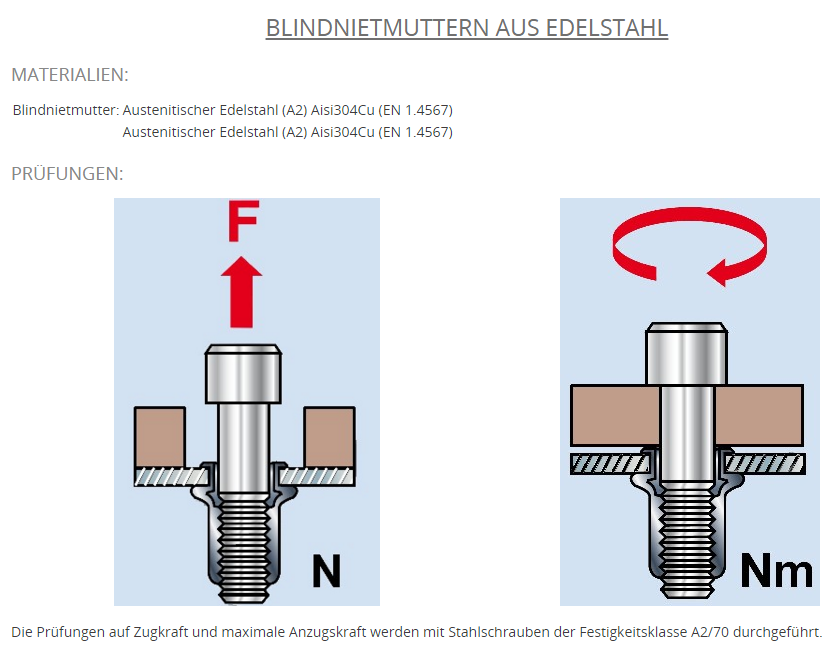 BLINDNIETMUTTERN AUS EDELSTAHL

MATERIALIEN:

Blindnietmutter: Austenitischer Edelstahl (A2) Aisi304Cu (EN 1.4567)
Austenitischer Edelstahl (A2) Aisi304Cu (EN 1.4567)

PRÜFUNGEN:

F

N

Nm

Die Prüfungen auf Zugkraft und maximale Anzugskraft werden mit Stahlschrauben der Festigkeitsklasse A2/70 durchgeführt.