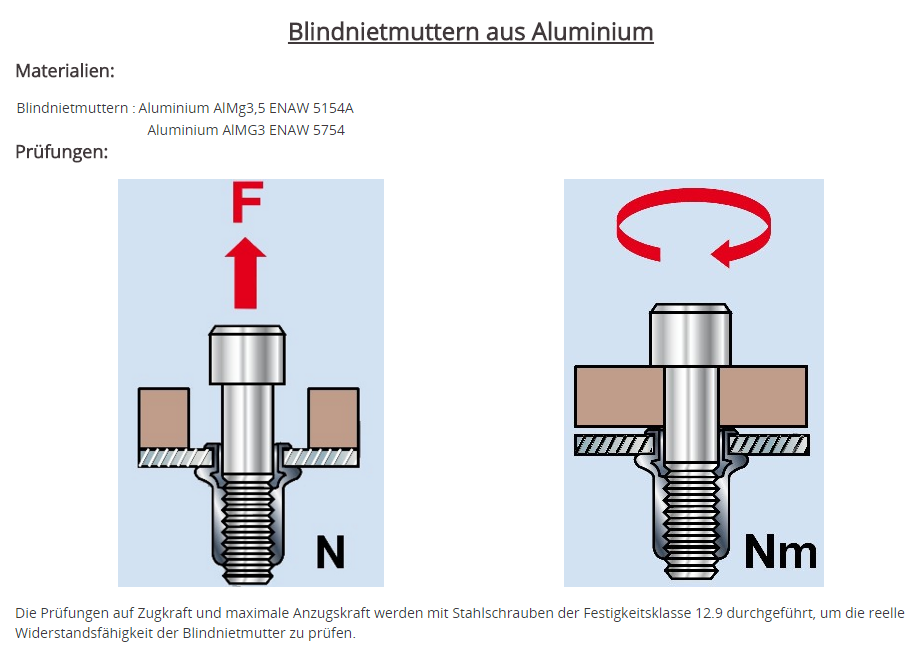 Blindnietmuttern aus Aluminium

Materialien:

Blindnietmuttern : Aluminium AlMg3,5 ENAW 5154A
Aluminium AlMG3 ENAW 5754

Prüfungen:

F

N

Nm

Die Prüfungen auf Zugkraft und maximale Anzugskraft werden mit Stahlschrauben der Festigkeitsklasse 12.9 durchgeführt, um die reelle Widerstandsfähigkeit der Blindnietmutter zu prüfen.