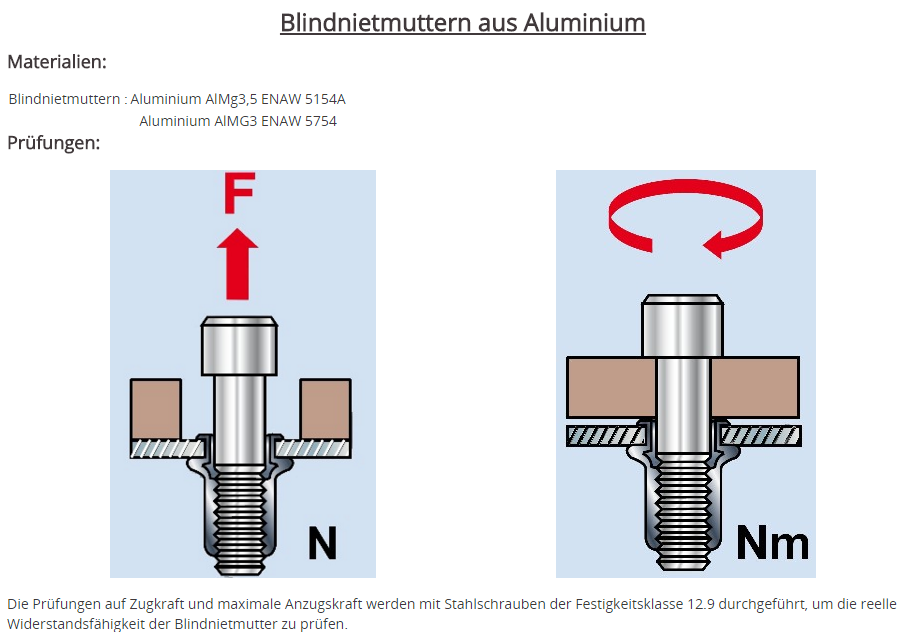 Blindnietmuttern aus Aluminium

Materialien:

Blindnietmuttern : Aluminium AlMg3,5 ENAW 5154A
Aluminium AlMG3 ENAW 5754

Prüfungen:

F

N

Nm

Die Prüfungen auf Zugkraft und maximale Anzugskraft werden mit Stahlschrauben der Festigkeitsklasse 12.9 durchgeführt, um die reelle Widerstandsfähigkeit der Blindnietmutter zu prüfen.