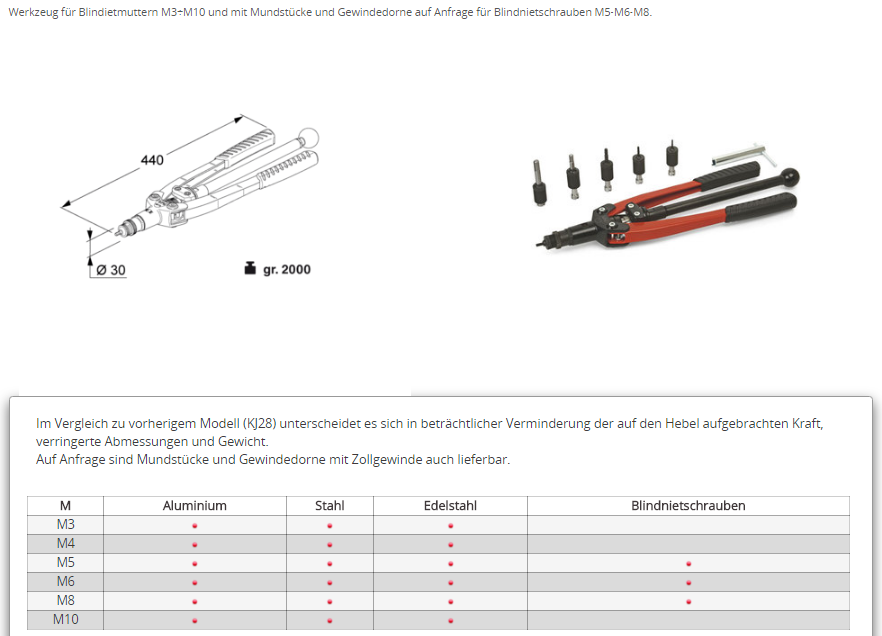 Werkzeug für Blindietmuttern M3÷M10 und mit Mundstücke und Gewindedorne auf Anfrage für Blindnietschrauben M5-M6-M8.

440

Ø 30

gr. 2000

Im Vergleich zu vorherigem Modell (KJ28) unterscheidet es sich in beträchtlicher Verminderung der auf den Hebel aufgebrachten Kraft, verringerte Abmessungen und Gewicht.
Auf Anfrage sind Mundstücke und Gewindedorne mit Zollgewinde auch lieferbar.

| M | Aluminium | Stahl | Edelstahl | Blindnietschrauben |
|---|---|---|---|---|
| M3 | • | • | • | |
| M4 | • | • | • | |
| M5 | • | • | • | • |
| M6 | • | • | • | • |
| M8 | • | • | • | • |
| M10 | • | • | • | |