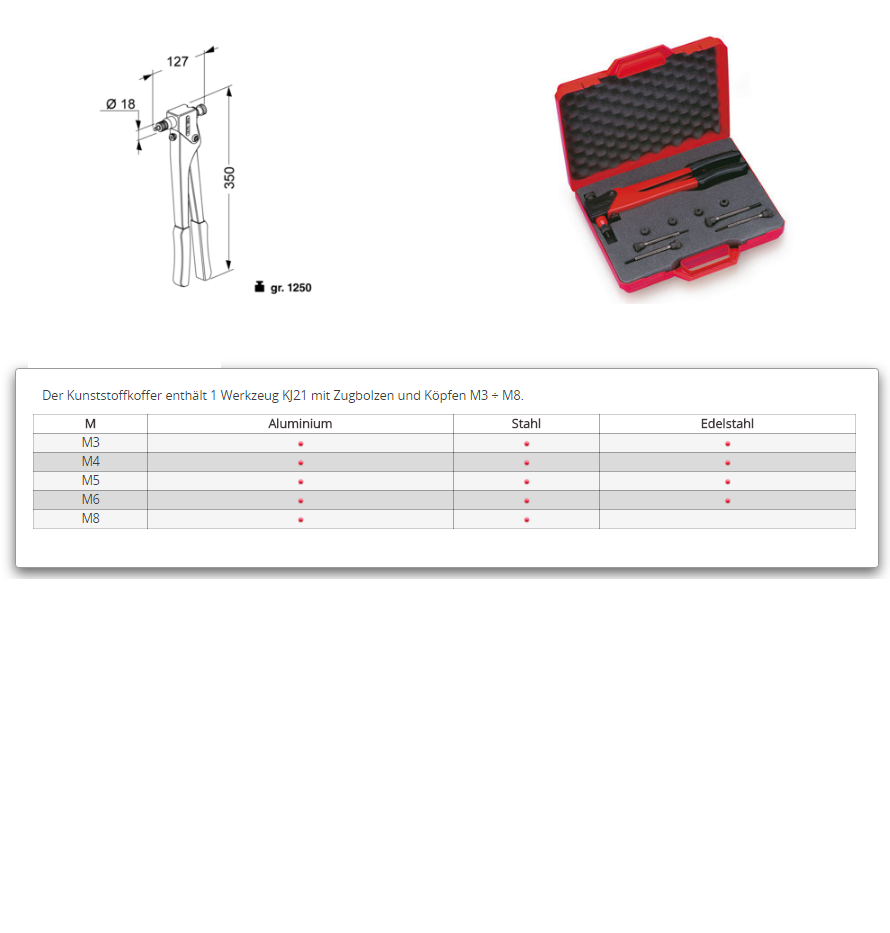 127

Ø 18

350

gr. 1250

Der Kunststoffkoffer enthält 1 Werkzeug KJ21 mit Zugbolzen und Köpfen M3 ÷ M8.

| M | Aluminium | Stahl | Edelstahl |
|---|---|---|---|
| M3 | • | • | • |
| M4 | • | • | • |
| M5 | • | • | • |
| M6 | • | • | • |
| M8 | • | • | |