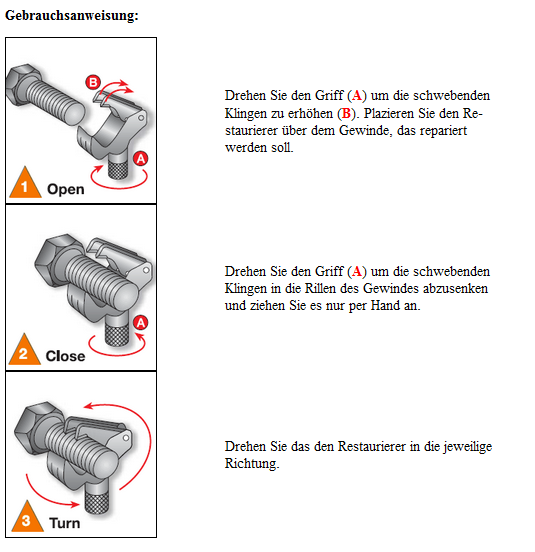 Gebrauchsanweisung:

B

A

1 Open

Drehen Sie den Griff (A) um die schwebenden Klingen zu erhöhen (B). Plazieren Sie den Restaurierer über dem Gewinde, das repariert werden soll.

A

2 Close

Drehen Sie den Griff (A) um die schwebenden Klingen in die Rillen des Gewindes abzusenken und ziehen Sie es nur per Hand an.

3 Turn

Drehen Sie das den Restaurierer in die jeweilige Richtung.