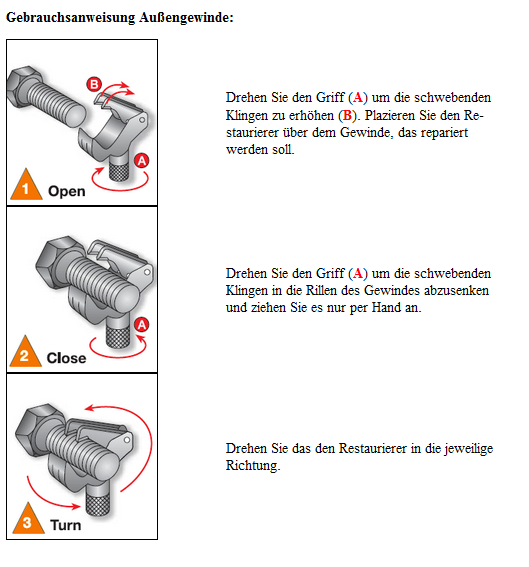 Gebrauchsanweisung Außengewinde:

B

A

1 Open

Drehen Sie den Griff (A) um die schwebenden Klingen zu erhöhen (B). Plazieren Sie den Restaurierer über dem Gewinde, das repariert werden soll.

A

2 Close

Drehen Sie den Griff (A) um die schwebenden Klingen in die Rillen des Gewindes abzusenken und ziehen Sie es nur per Hand an.

3 Turn

Drehen Sie das den Restaurierer in die jeweilige Richtung.