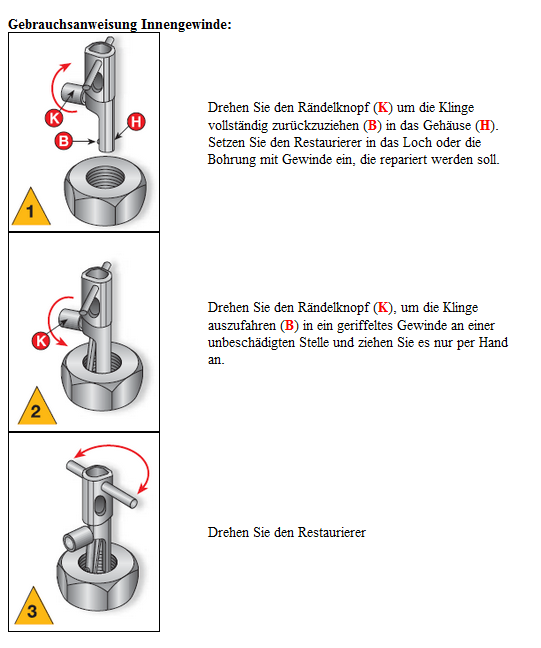 Gebrauchsanweisung Innengewinde:

K
H
B
1

Drehen Sie den Rändelknopf (K) um die Klinge vollständig zurückzuziehen (B) in das Gehäuse (H). Setzen Sie den Restaurierer in das Loch oder die Bohrung mit Gewinde ein, die repariert werden soll.

K
2

Drehen Sie den Rändelknopf (K), um die Klinge auszufahren (B) in ein geriffeltes Gewinde an einer unbeschädigten Stelle und ziehen Sie es nur per Hand an.

3

Drehen Sie den Restaurierer