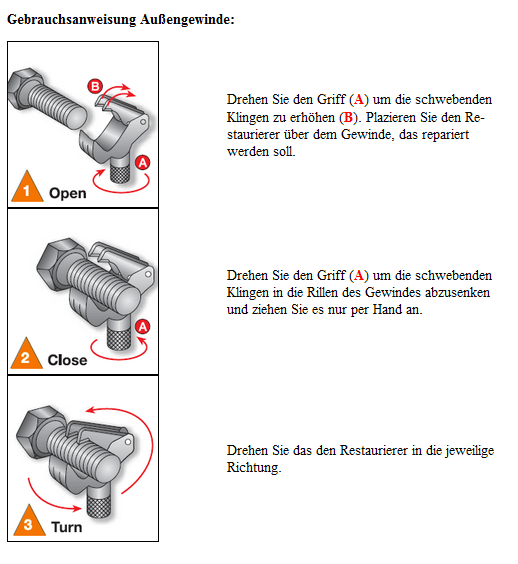 Gebrauchsanweisung Außengewinde:

B

A

1 Open

Drehen Sie den Griff (A) um die schwebenden Klingen zu erhöhen (B). Plazieren Sie den Restaurierer über dem Gewinde, das repariert werden soll.

A

2 Close

Drehen Sie den Griff (A) um die schwebenden Klingen in die Rillen des Gewindes abzusenken und ziehen Sie es nur per Hand an.

3 Turn

Drehen Sie das den Restaurierer in die jeweilige Richtung.