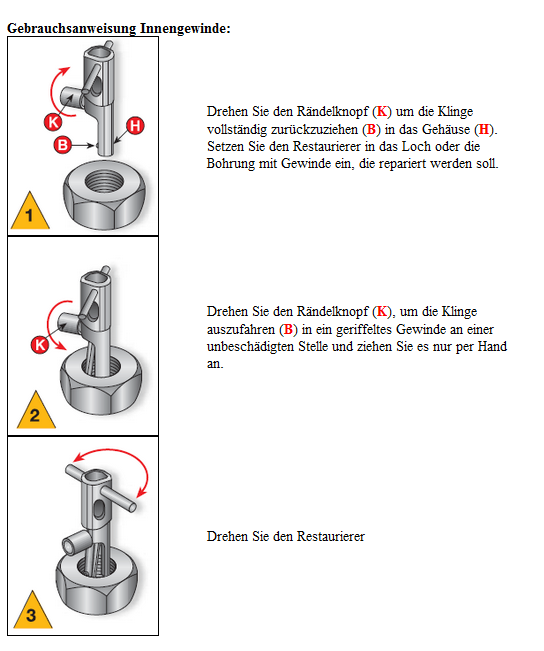 Gebrauchsanweisung Innengewinde:

K
H
B
1

Drehen Sie den Rändelknopf (K) um die Klinge vollständig zurückzuziehen (B) in das Gehäuse (H). Setzen Sie den Restaurierer in das Loch oder die Bohrung mit Gewinde ein, die repariert werden soll.

K
2

Drehen Sie den Rändelknopf (K), um die Klinge auszufahren (B) in ein geriffeltes Gewinde an einer unbeschädigten Stelle und ziehen Sie es nur per Hand an.

3

Drehen Sie den Restaurierer