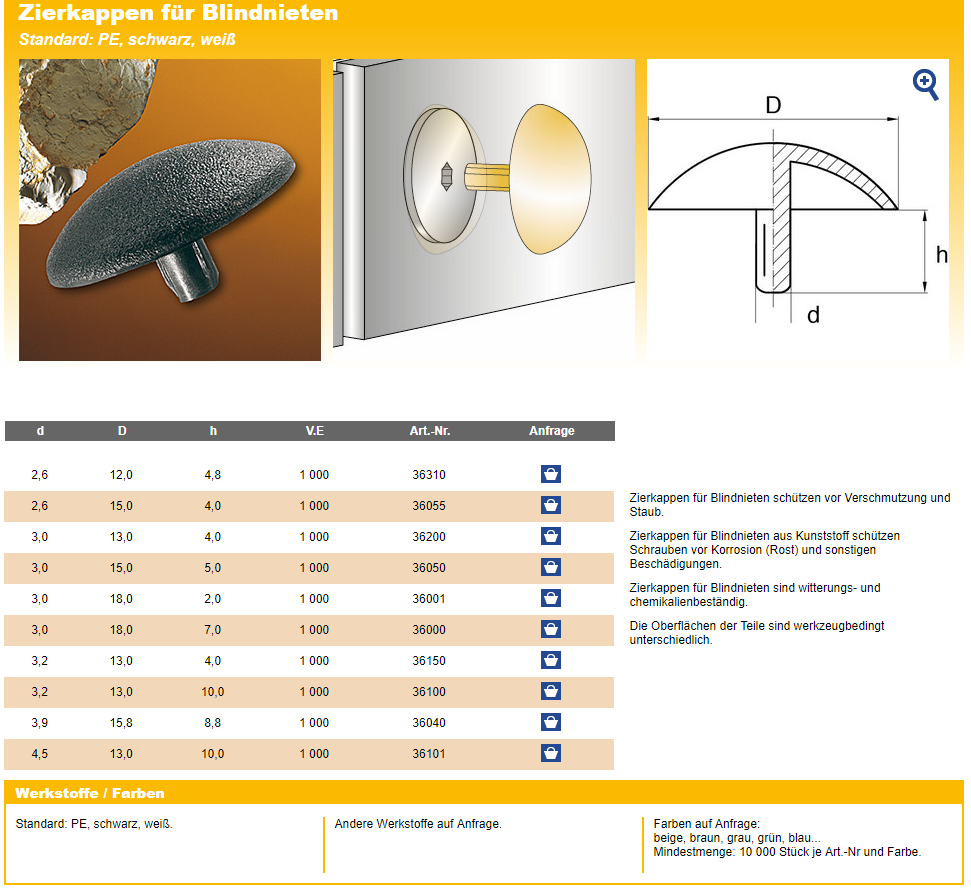 Zierkappen für Blindnieten
Standard: PE, schwarz, weiß

D
h
d

| d | D | h | V.E | Art.-Nr. | Anfrage |
|---|---|---|---|---|---|
| 2,6 | 12,0 | 4,8 | 1 000 | 36310 | |
| 2,6 | 15,0 | 4,0 | 1 000 | 36055 | |
| 3,0 | 13,0 | 4,0 | 1 000 | 36200 | |
| 3,0 | 15,0 | 5,0 | 1 000 | 36050 | |
| 3,0 | 18,0 | 2,0 | 1 000 | 36001 | |
| 3,0 | 18,0 | 7,0 | 1 000 | 36000 | |
| 3,2 | 13,0 | 4,0 | 1 000 | 36150 | |
| 3,2 | 13,0 | 10,0 | 1 000 | 36100 | |
| 3,9 | 15,8 | 8,8 | 1 000 | 36040 | |
| 4,5 | 13,0 | 10,0 | 1 000 | 36101 | |

Zierkappen für Blindnieten schützen vor Verschmutzung und Staub.

Zierkappen für Blindnieten aus Kunststoff schützen Schrauben vor Korrosion (Rost) und sonstigen Beschädigungen.

Zierkappen für Blindnieten sind witterungs- und chemikalienbeständig.

Die Oberflächen der Teile sind werkzeugbedingt unterschiedlich.

Werkstoffe / Farben

Standard: PE, schwarz, weiß.

Andere Werkstoffe auf Anfrage.

Farben auf Anfrage:
beige, braun, grau, grün, blau...
Mindestmenge: 10 000 Stück je Art.-Nr und Farbe.