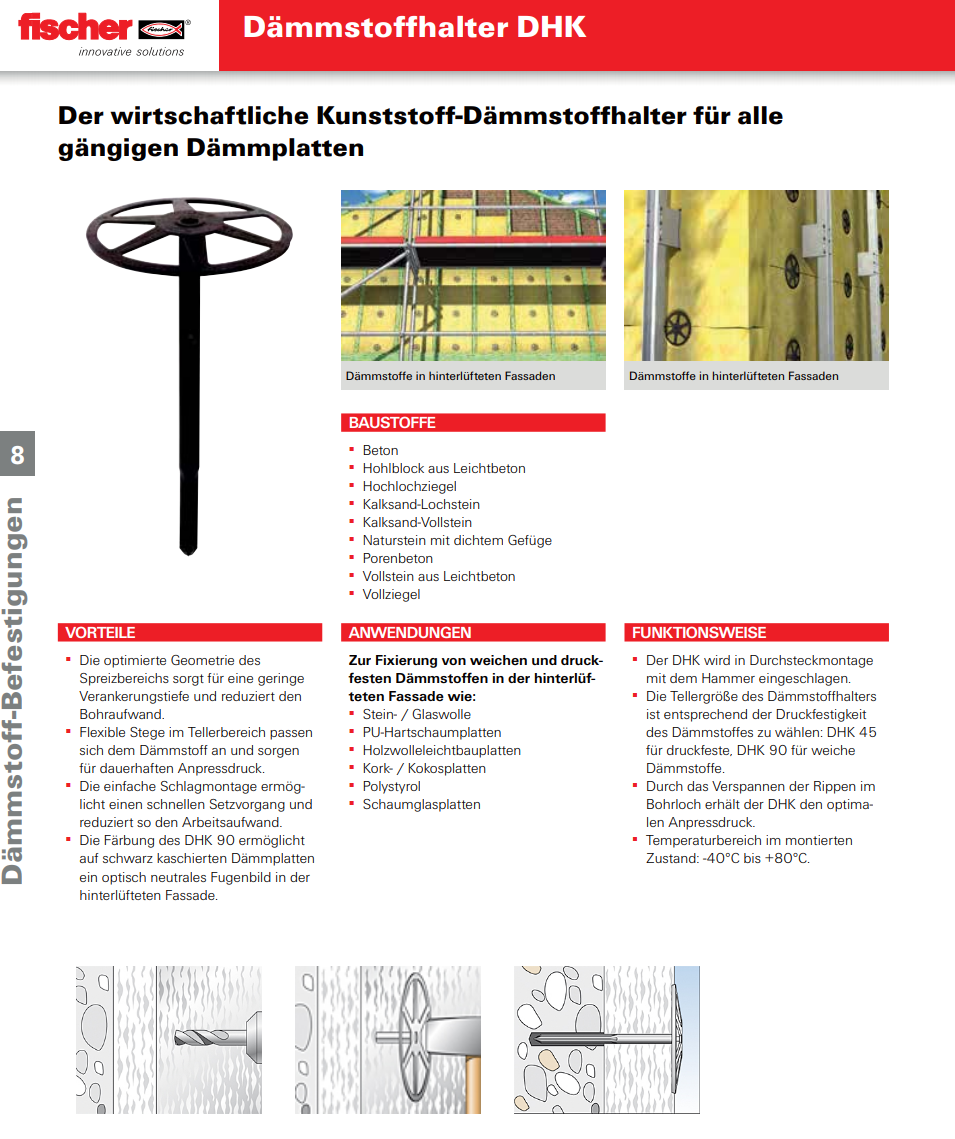 fischer
innovative solutions

Dämmstoffhalter DHK

Der wirtschaftliche Kunststoff-Dämmstoffhalter für alle gängigen Dämmplatten

Dämmstoffe in hinterlüfteten Fassaden

Dämmstoffe in hinterlüfteten Fassaden

BAUSTOFFE

- Beton
- Hohlblock aus Leichtbeton
- Hochlochziegel
- Kalksand-Lochstein
- Kalksand-Vollstein
- Naturstein mit dichtem Gefüge
- Porenbeton
- Vollstein aus Leichtbeton
- Vollziegel

8

Dämmstoff-Befestigungen

VORTEILE

- Die optimierte Geometrie des Spreizbereichs sorgt für eine geringe Verankerungstiefe und reduziert den Bohraufwand.
- Flexible Stege im Tellerbereich passen sich dem Dämmstoff an und sorgen für dauerhaften Anpressdruck.
- Die einfache Schlagmontage ermöglicht einen schnellen Setzvorgang und reduziert so den Arbeitsaufwand.
- Die Färbung des DHK 90 ermöglicht auf schwarz kaschierten Dämmplatten ein optisch neutrales Fugenbild in der hinterlüfteten Fassade.

ANWENDUNGEN

Zur Fixierung von weichen und druckfesten Dämmstoffen in der hinterlüfteten Fassade wie:
- Stein- / Glaswolle
- PU-Hartschaumplatten
- Holzwolleleichtbauplatten
- Kork- / Kokosplatten
- Polystyrol
- Schaumglasplatten

FUNKTIONSWEISE

- Der DHK wird in Durchsteckmontage mit dem Hammer eingeschlagen.
- Die Tellergröße des Dämmstoffhalters ist entsprechend der Druckfestigkeit des Dämmstoffes zu wählen: DHK 45 für druckfeste, DHK 90 für weiche Dämmstoffe.
- Durch das Verspannen der Rippen im Bohrloch erhält der DHK den optimalen Anpressdruck.
- Temperaturbereich im montierten Zustand: -40°C bis +80°C.