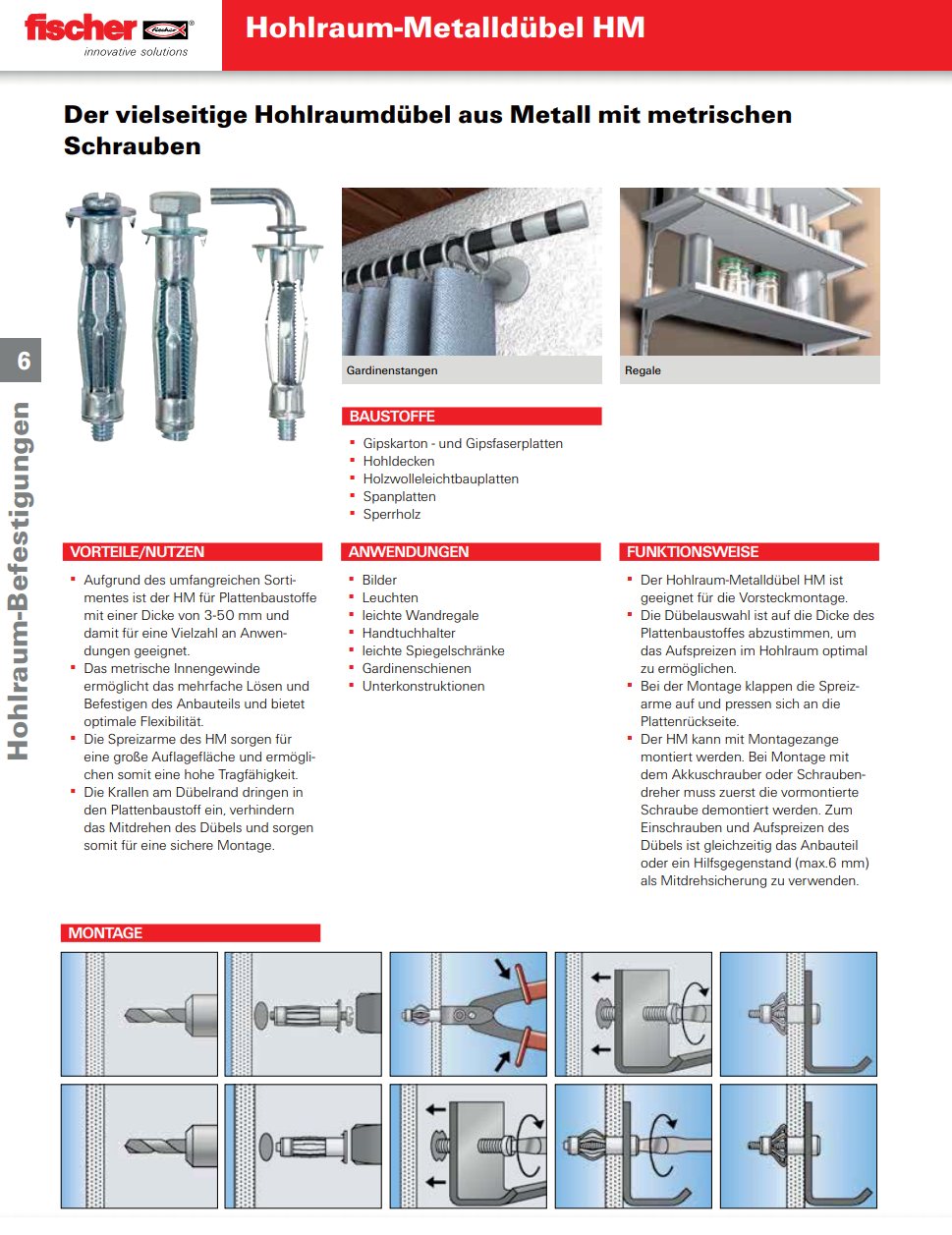 fischer
innovative solutions

Hohlraum-Metalldübel HM

Der vielseitige Hohlraumdübel aus Metall mit metrischen Schrauben

6

Hohlraum-Befestigungen

Gardinenstangen

Regale

BAUSTOFFE

- Gipskarton - und Gipsfaserplatten
- Hohldecken
- Holzwolleleichtbauplatten
- Spanplatten
- Sperrholz

VORTEILE/NUTZEN

- Aufgrund des umfangreichen Sortimentes ist der HM für Plattenbaustoffe mit einer Dicke von 3-50 mm und damit für eine Vielzahl an Anwendungen geeignet.
- Das metrische Innengewinde ermöglicht das mehrfache Lösen und Befestigen des Anbauteils und bietet optimale Flexibilität.
- Die Spreizarme des HM sorgen für eine große Auflagefläche und ermöglichen somit eine hohe Tragfähigkeit.
- Die Krallen am Dübelrand dringen in den Plattenbaustoff ein, verhindern das Mitdrehen des Dübels und sorgen somit für eine sichere Montage.

ANWENDUNGEN

- Bilder
- Leuchten
- leichte Wandregale
- Handtuchhalter
- leichte Spiegelschränke
- Gardinenschienen
- Unterkonstruktionen

FUNKTIONSWEISE

- Der Hohlraum-Metalldübel HM ist geeignet für die Vorsteckmontage.
- Die Dübelauswahl ist auf die Dicke des Plattenbaustoffes abzustimmen, um das Aufspreizen im Hohlraum optimal zu ermöglichen.
- Bei der Montage klappen die Spreizarme auf und pressen sich an die Plattenrückseite.
- Der HM kann mit Montagezange montiert werden. Bei Montage mit dem Akkuschrauber oder Schraubendreher muss zuerst die vormontierte Schraube demontiert werden. Zum Einschrauben und Aufspreizen des Dübels ist gleichzeitig das Anbauteil oder ein Hilfsgegenstand (max.6 mm) als Mitdrehsicherung zu verwenden.

MONTAGE