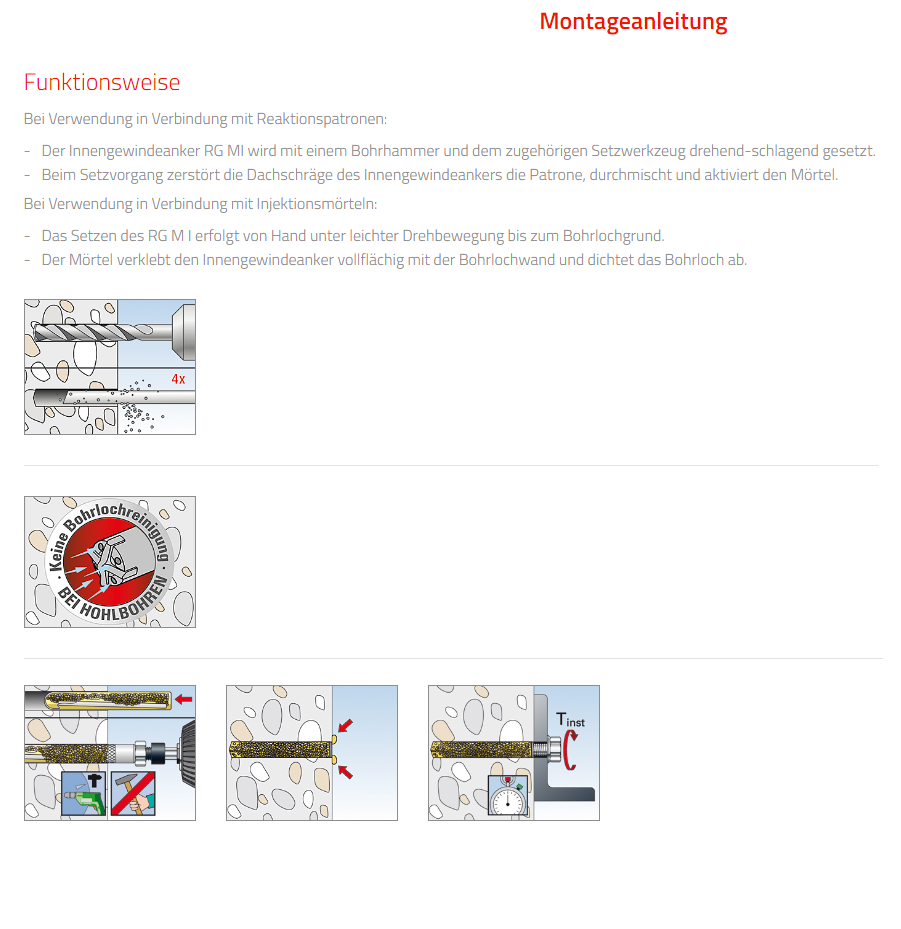 Montageanleitung

Funktionsweise

Bei Verwendung in Verbindung mit Reaktionspatronen:

- Der Innengewindeanker RG MI wird mit einem Bohrhammer und dem zugehörigen Setzwerkzeug drehend-schlagend gesetzt.
- Beim Setzvorgang zerstört die Dachschräge des Innengewindeankers die Patrone, durchmischt und aktiviert den Mörtel.

Bei Verwendung in Verbindung mit Injektionsmörteln:

- Das Setzen des RG M I erfolgt von Hand unter leichter Drehbewegung bis zum Bohrlochgrund.
- Der Mörtel verklebt den Innengewindeanker vollflächig mit der Bohrlochwand und dichtet das Bohrloch ab.

4x

Keine Bohrlochreinigung
BEI HOHLBOHREN

$T_{inst}$