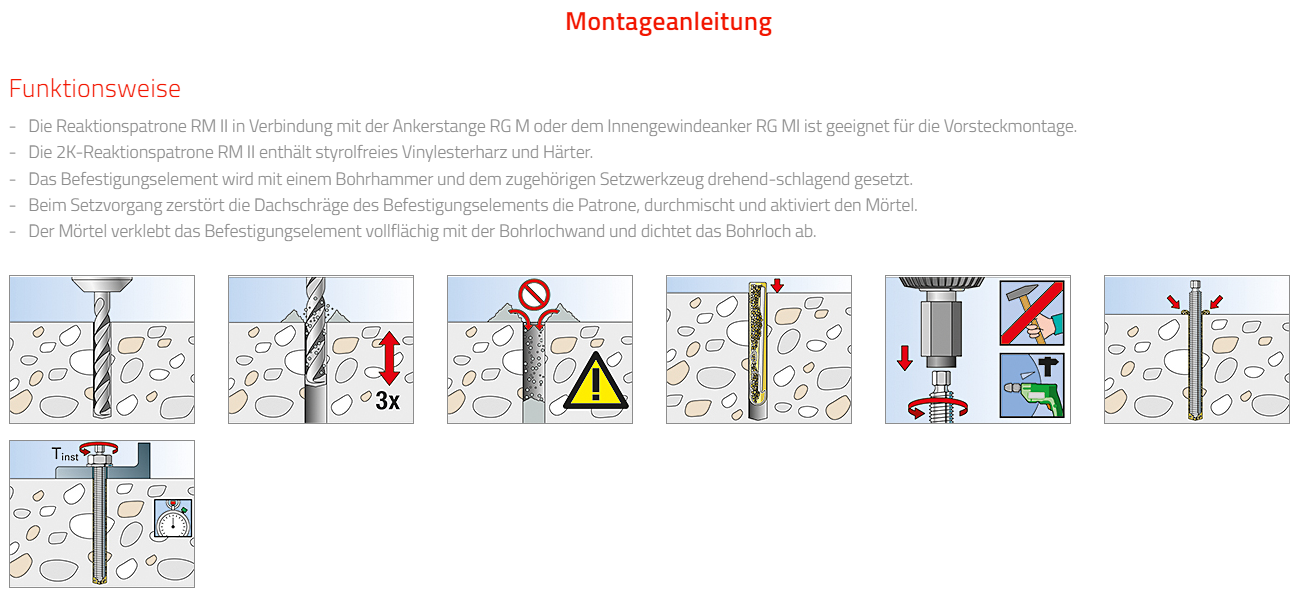 Montageanleitung

Funktionsweise

- Die Reaktionspatrone RM II in Verbindung mit der Ankerstange RG M oder dem Innengewindeanker RG MI ist geeignet für die Vorsteckmontage.
- Die 2K-Reaktionspatrone RM II enthält styrolfreies Vinylesterharz und Härter.
- Das Befestigungselement wird mit einem Bohrhammer und dem zugehörigen Setzwerkzeug drehend-schlagend gesetzt.
- Beim Setzvorgang zerstört die Dachschräge des Befestigungselements die Patrone, durchmischt und aktiviert den Mörtel.
- Der Mörtel verklebt das Befestigungselement vollflächig mit der Bohrlochwand und dichtet das Bohrloch ab.

3x

$T_{inst}$