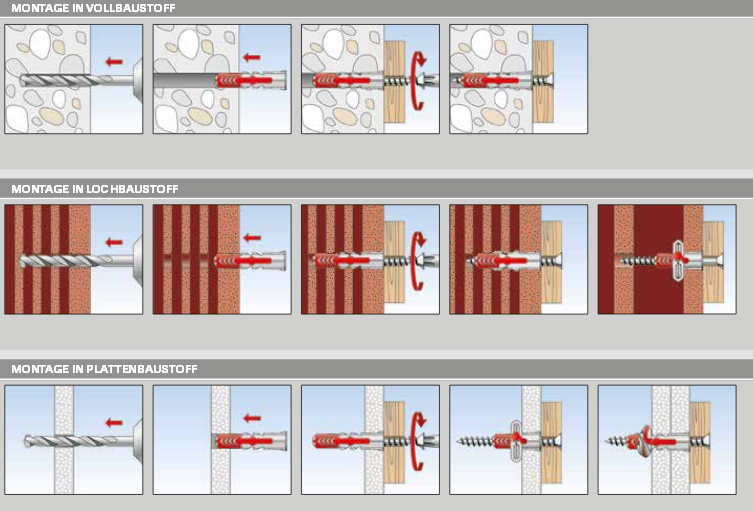 MONTAGE IN VOLLBAUSTOFF

MONTAGE IN LOCHBAUSTOFF

MONTAGE IN PLATTENBAUSTOFF