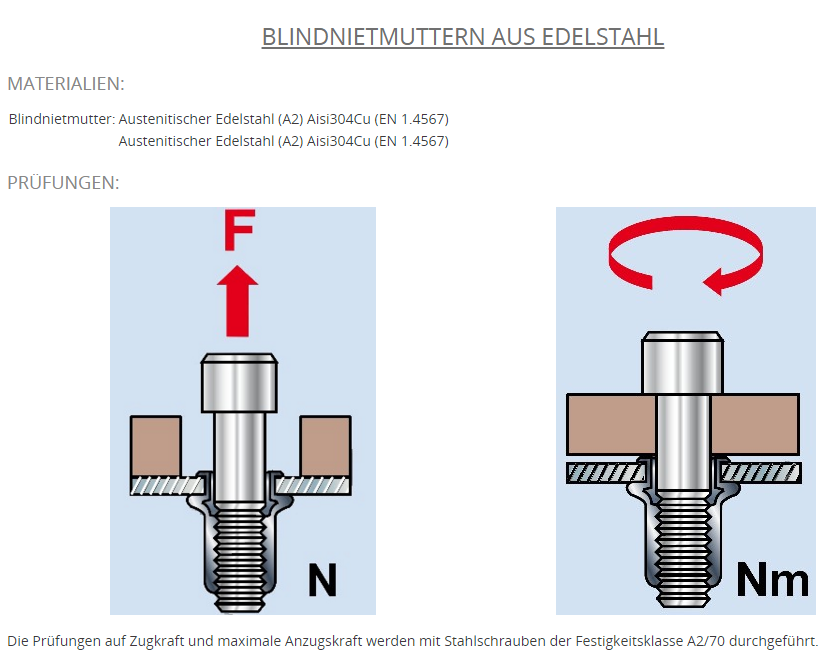 BLINDNIETMUTTERN AUS EDELSTAHL

MATERIALIEN:

Blindnietmutter: Austenitischer Edelstahl (A2) Aisi304Cu (EN 1.4567)
Austenitischer Edelstahl (A2) Aisi304Cu (EN 1.4567)

PRÜFUNGEN:

F

N

Nm

Die Prüfungen auf Zugkraft und maximale Anzugskraft werden mit Stahlschrauben der Festigkeitsklasse A2/70 durchgeführt.