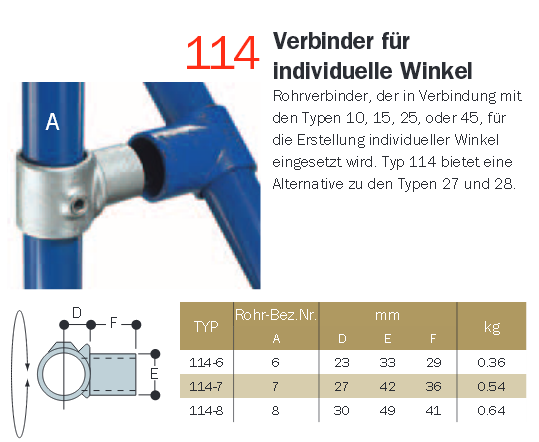 114 Verbinder für individuelle Winkel

Rohrverbinder, der in Verbindung mit den Typen 10, 15, 25, oder 45, für die Erstellung individueller Winkel eingesetzt wird. Typ 114 bietet eine Alternative zu den Typen 27 und 28.

A

D F E

| TYP | Rohr-Bez.Nr. A | mm D | mm E | mm F | kg |
|---|---|---|---|---|---|
| 114-6 | 6 | 23 | 33 | 29 | 0.36 |
| 114-7 | 7 | 27 | 42 | 36 | 0.54 |
| 114-8 | 8 | 30 | 49 | 41 | 0.64 |