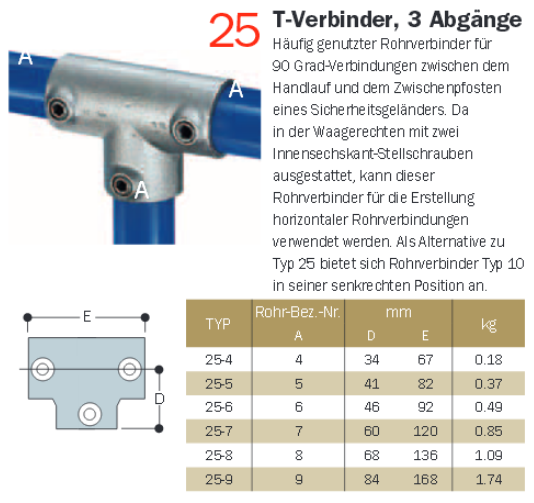 25 T-Verbinder, 3 Abgänge

Häufig genutzter Rohrverbinder für 90 Grad-Verbindungen zwischen dem Handlauf und dem Zwischenpfosten eines Sicherheitsgeländers. Da in der Waagerechten mit zwei Innensechskant-Stellschrauben ausgestattet, kann dieser Rohrverbinder für die Erstellung horizontaler Rohrverbindungen verwendet werden. Als Alternative zu Typ 25 bietet sich Rohrverbinder Typ 10 in seiner senkrechten Position an.

A

A

A

E

D

| TYP | Rohr-Bez.-Nr. A | mm D | mm E | kg |
|---|---|---|---|---|
| 25-4 | 4 | 34 | 67 | 0.18 |
| 25-5 | 5 | 41 | 82 | 0.37 |
| 25-6 | 6 | 46 | 92 | 0.49 |
| 25-7 | 7 | 60 | 120 | 0.85 |
| 25-8 | 8 | 68 | 136 | 1.09 |
| 25-9 | 9 | 84 | 168 | 1.74 |